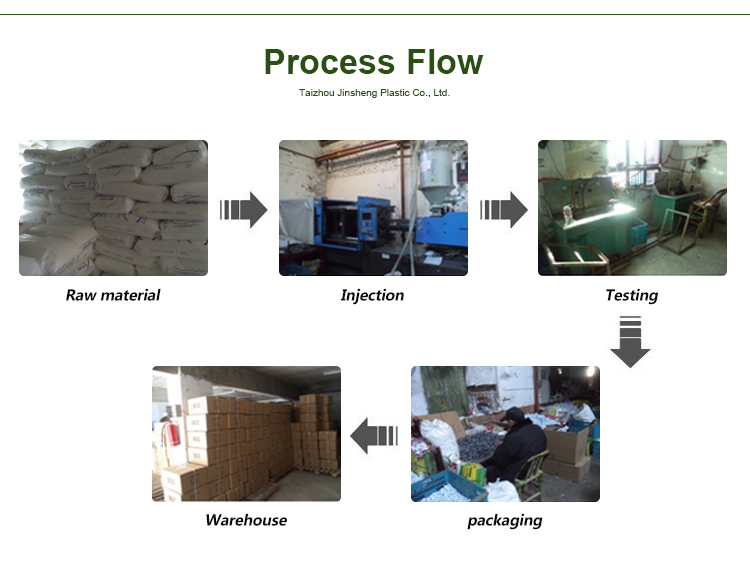 Process Flow

Taizhou Jinsheng Plastic Co., Ltd.

Raw material

Injection

Testing

packaging

Warehouse